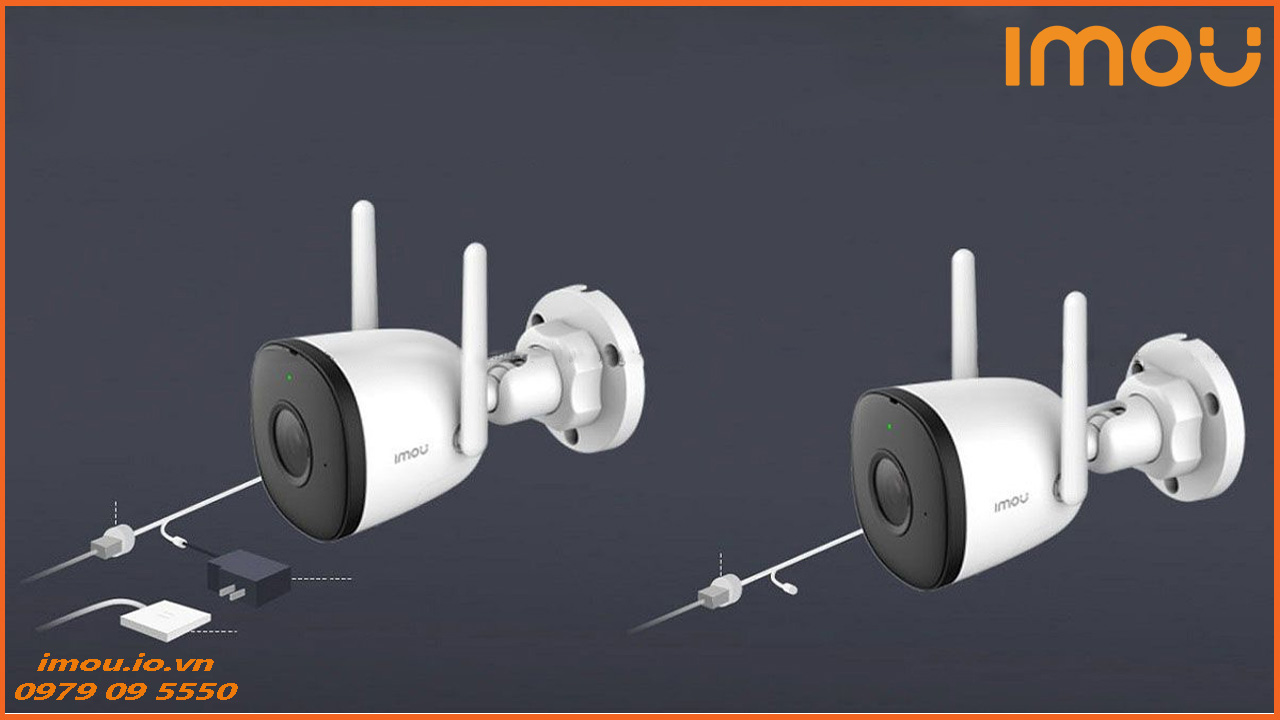 imou

imou

imou

imou.io.vn
0979 09 5550